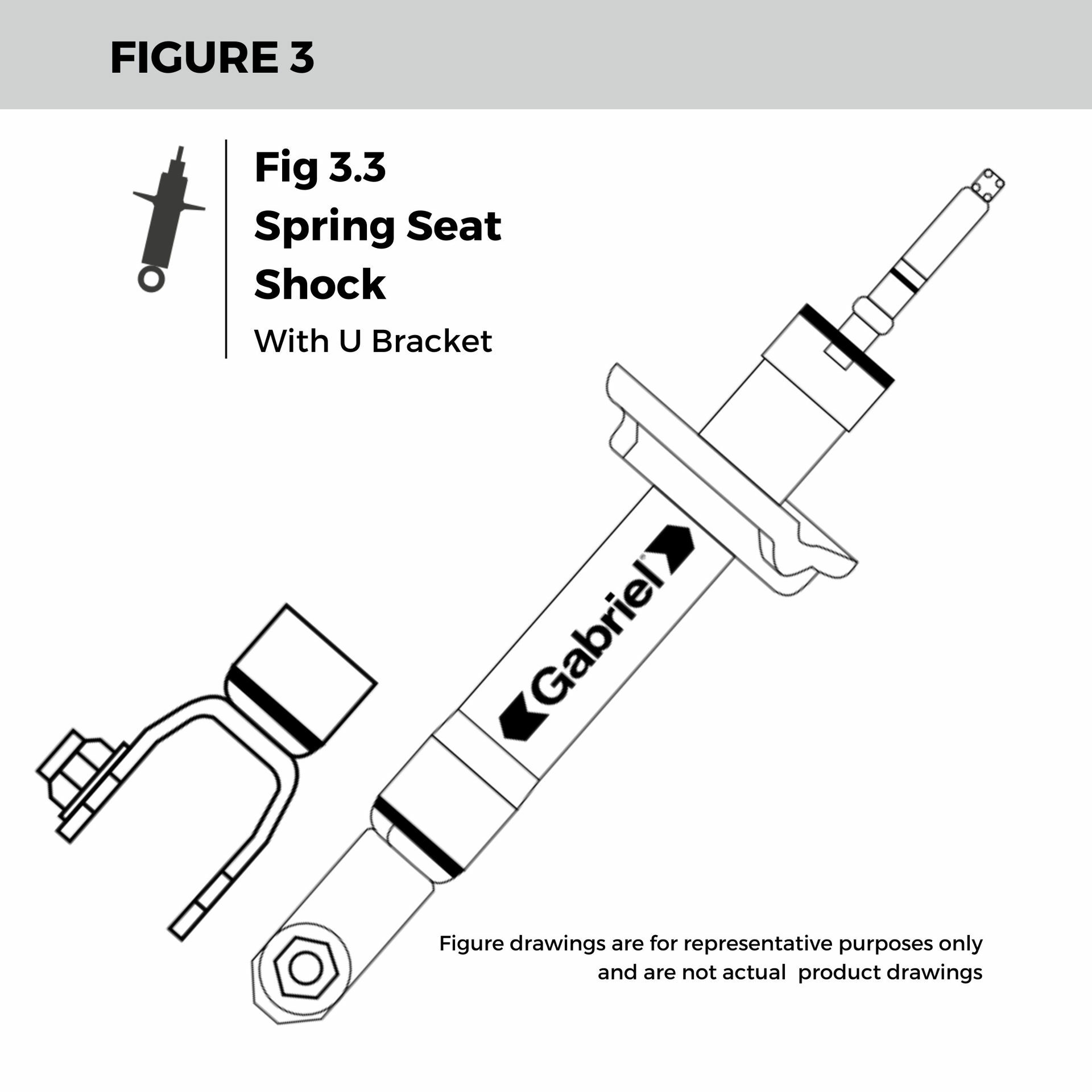 FIGURE 3

Fig 3.3
Spring Seat
Shock
With U Bracket

Gabriel

Figure drawings are for representative purposes only and are not actual product drawings